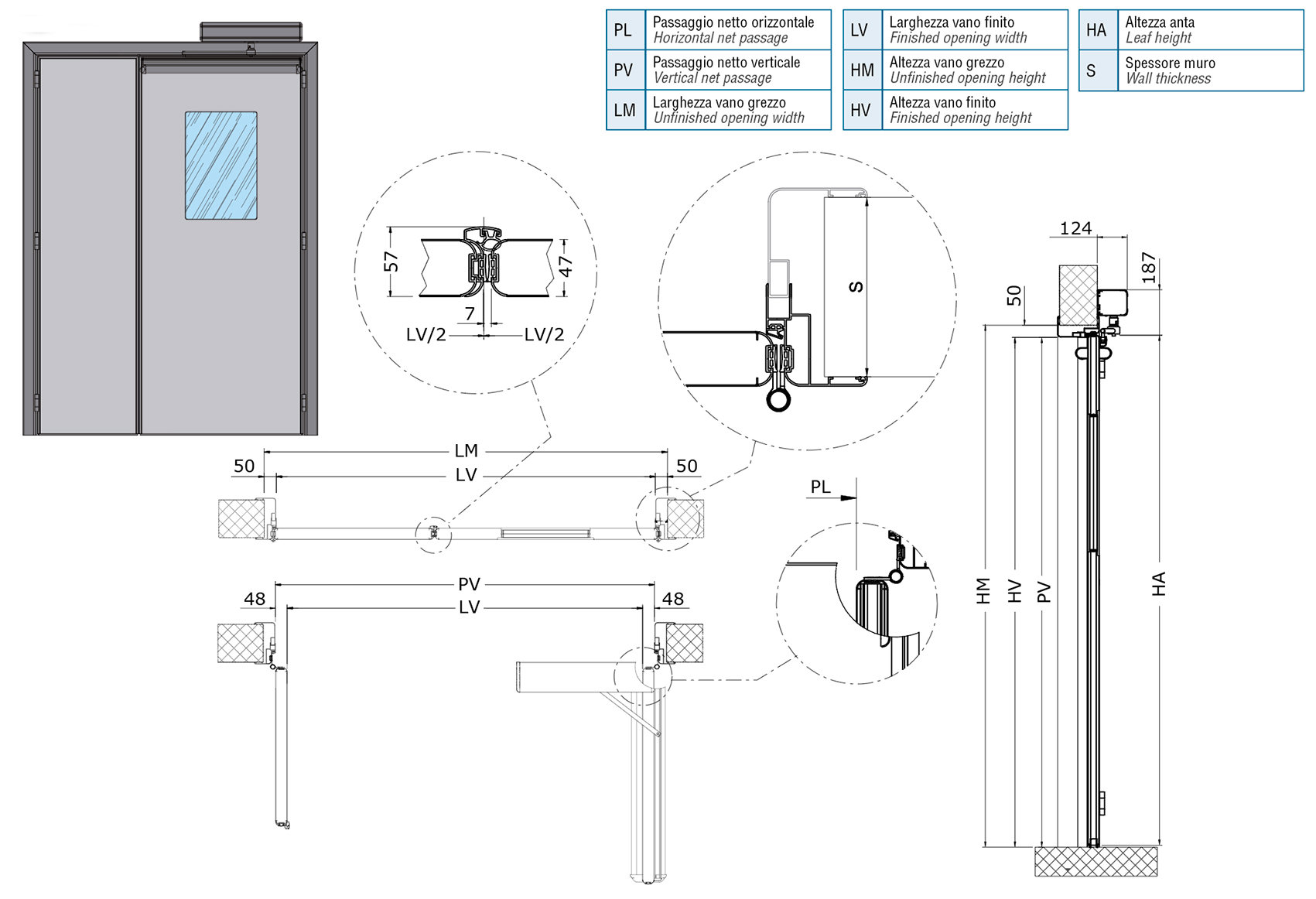 | PL | Passaggio netto orizzontale *Horizontal net passage* |
|---|---|
| PV | Passaggio netto verticale *Vertical net passage* |
| LM | Larghezza vano grezzo *Unfinished opening width* |

| LV | Larghezza vano finito *Finished opening width* |
|---|---|
| HM | Altezza vano grezzo *Unfinished opening height* |
| HV | Altezza vano finito *Finished opening height* |

| HA | Altezza anta *Leaf height* |
|---|---|
| S | Spessore muro *Wall thickness* |

57
47
7
LV/2
LV/2
S
124
187
50
LM
50
LV
50
PL
PV
48
LV
48
HM
HV
PV
HA