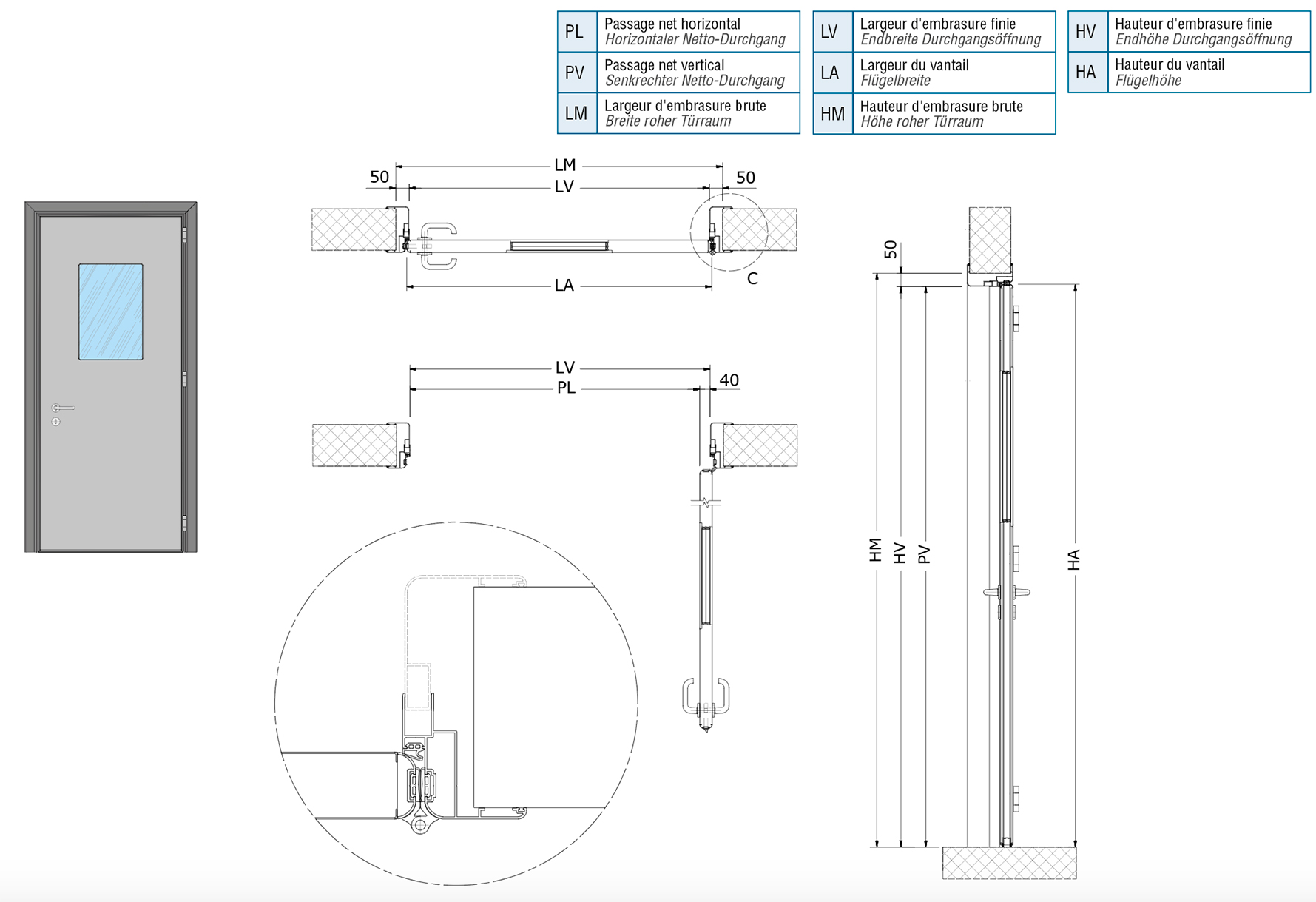 | PL | Passage net horizontal *Horizontaler Netto-Durchgang* |
|---|---|
| PV | Passage net vertical *Senkrechter Netto-Durchgang* |
| LM | Largeur d'embrasure brute *Breite roher Türraum* |

| LV | Largeur d'embrasure finie *Endbreite Durchgangsöffnung* |
|---|---|
| LA | Largeur du vantail *Flügelbreite* |
| HM | Hauteur d'embrasure brute *Höhe roher Türraum* |

| HV | Hauteur d'embrasure finie *Endhöhe Durchgangsöffnung* |
|---|---|
| HA | Hauteur du vantail *Flügelhöhe* |

LM
50
LV
50
LA
C

LV
PL
40

50
HM
HV
PV
HA